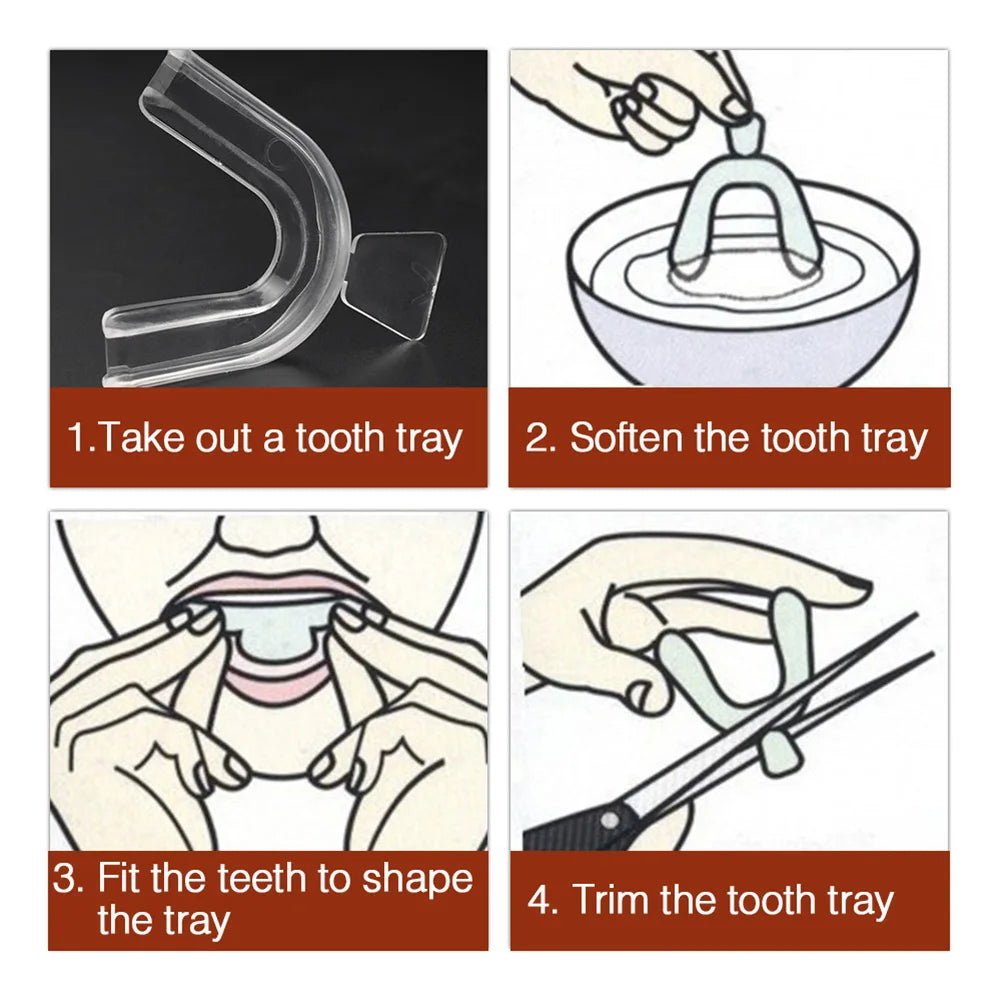 1.Take out a tooth tray

2. Soften the tooth tray

3. Fit the teeth to shape the tray

4. Trim the tooth tray