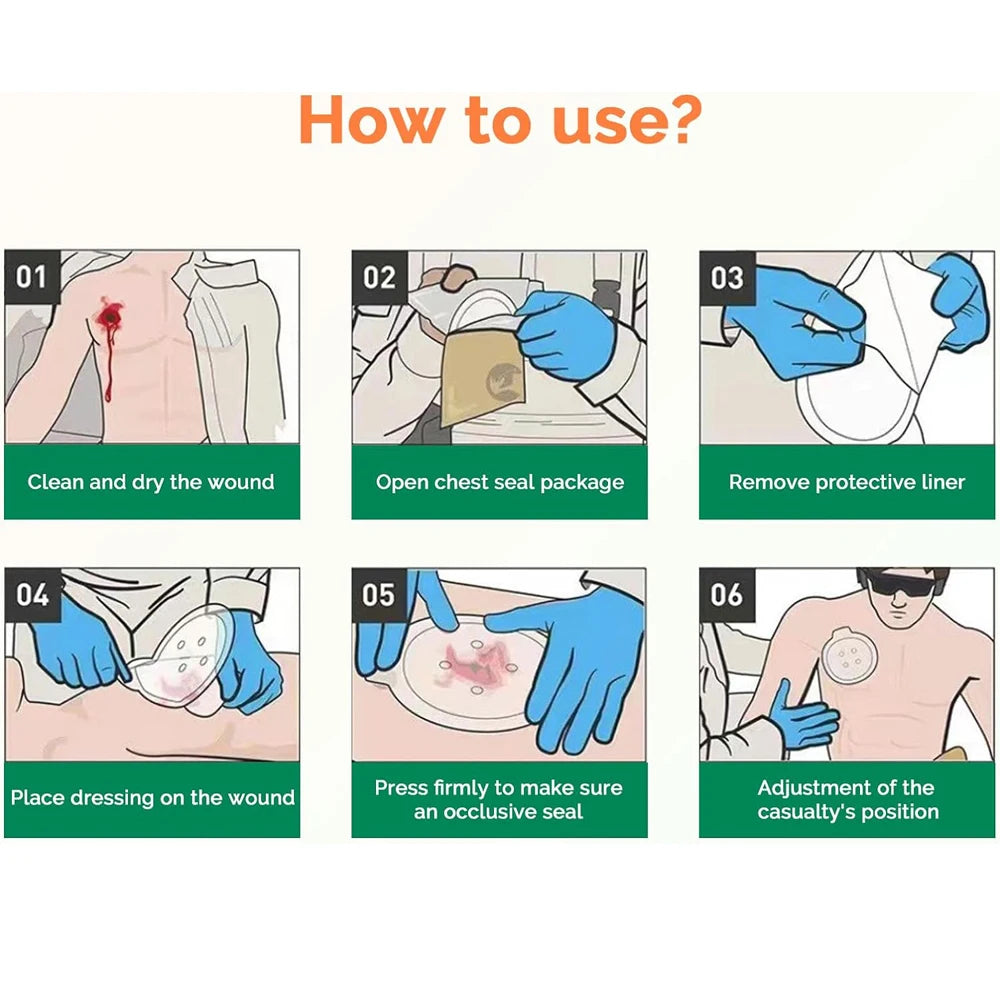 How to use?

01

Clean and dry the wound

02

Open chest seal package

03

Remove protective liner

04

Place dressing on the wound

05

Press firmly to make sure an occlusive seal

06

Adjustment of the casualty's position