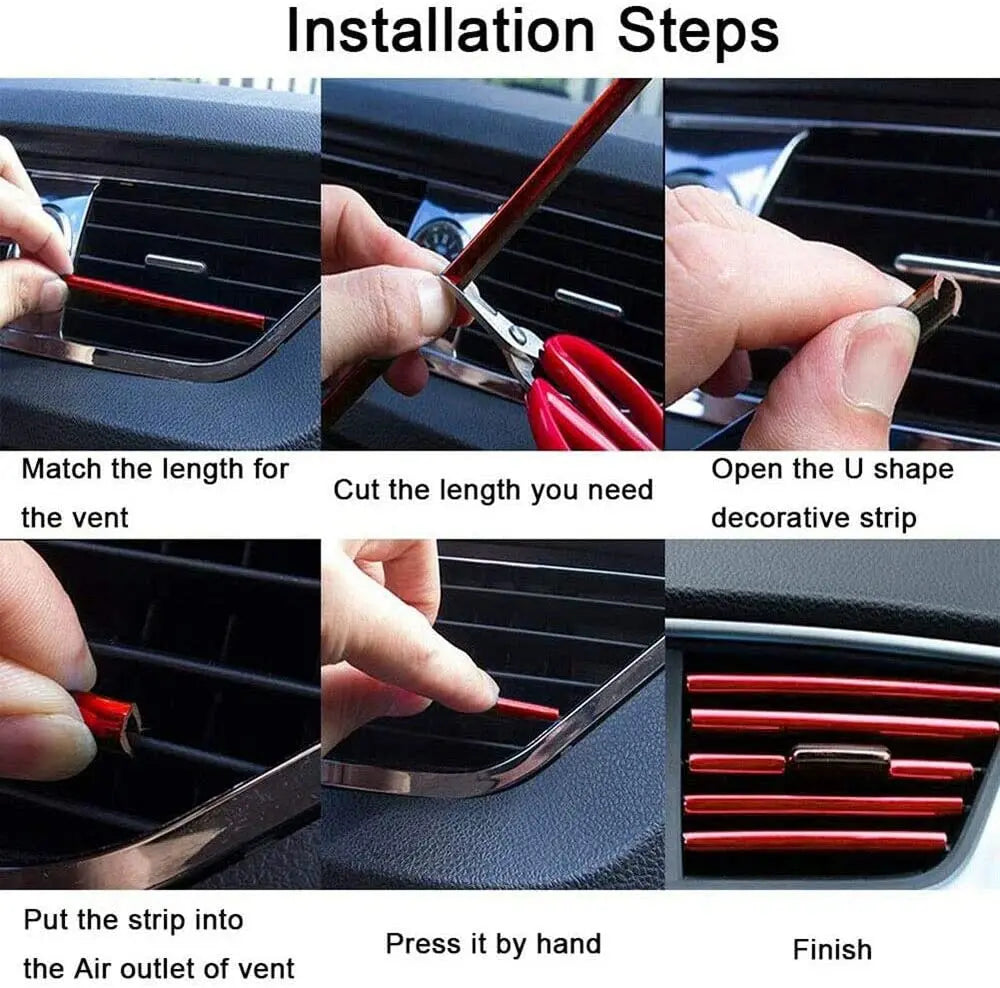 Installation Steps

Match the length for the vent

Cut the length you need

Open the U shape decorative strip

Put the strip into the Air outlet of vent

Press it by hand

Finish